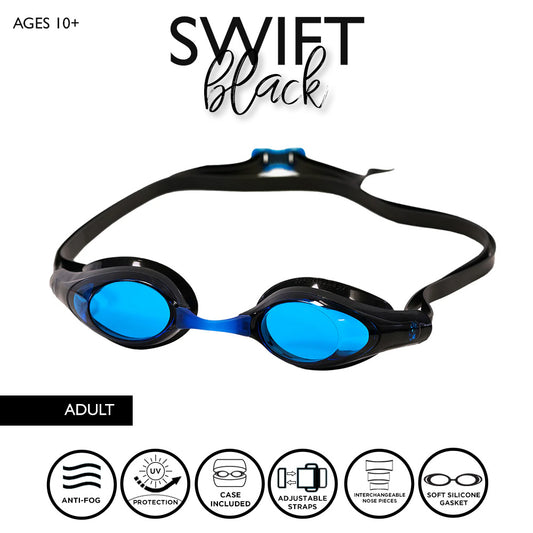 AGES 10+

SWIFT
black

ADULT

ANTI-FOG

UV
PROTECTION

CASE INCLUDED

ADJUSTABLE STRAPS

INTERCHANGEABLE NOSE PIECES

SOFT SILICONE GASKET