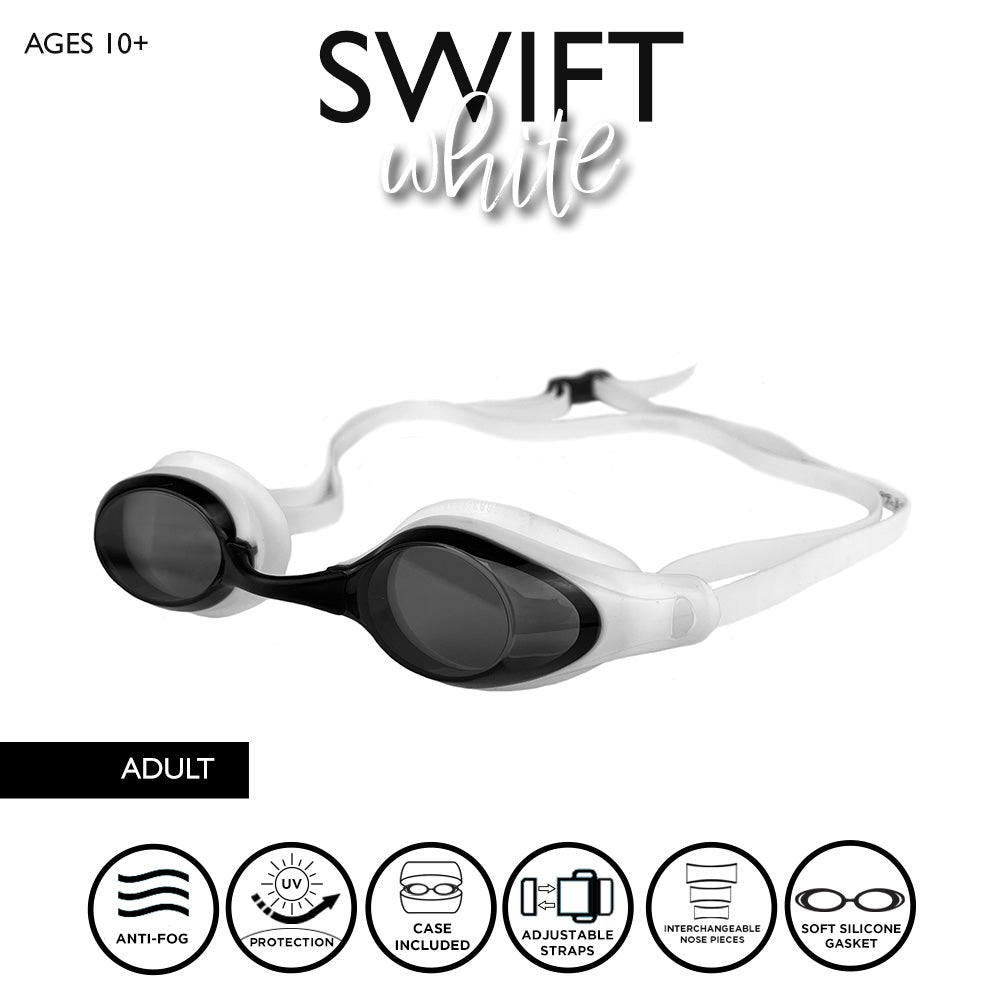 AGES 10+

SWIFT
white

ADULT

ANTI-FOG

UV
PROTECTION

CASE INCLUDED

ADJUSTABLE STRAPS

INTERCHANGEABLE NOSE PIECES

SOFT SILICONE GASKET