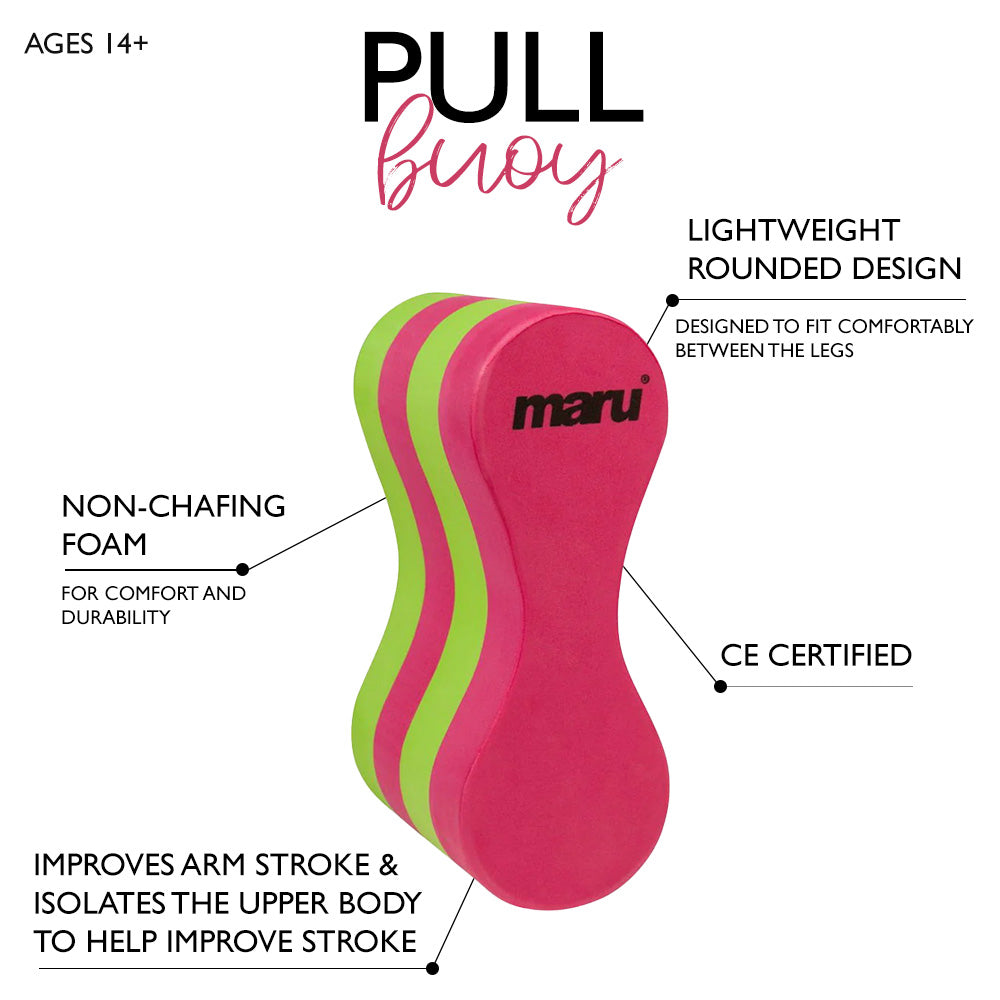 AGES 14+

PULL
buoy

LIGHTWEIGHT ROUNDED DESIGN

DESIGNED TO FIT COMFORTABLY BETWEEN THE LEGS

maru®

NON-CHAFING FOAM

FOR COMFORT AND DURABILITY

CE CERTIFIED

IMPROVES ARM STROKE & ISOLATES THE UPPER BODY TO HELP IMPROVE STROKE