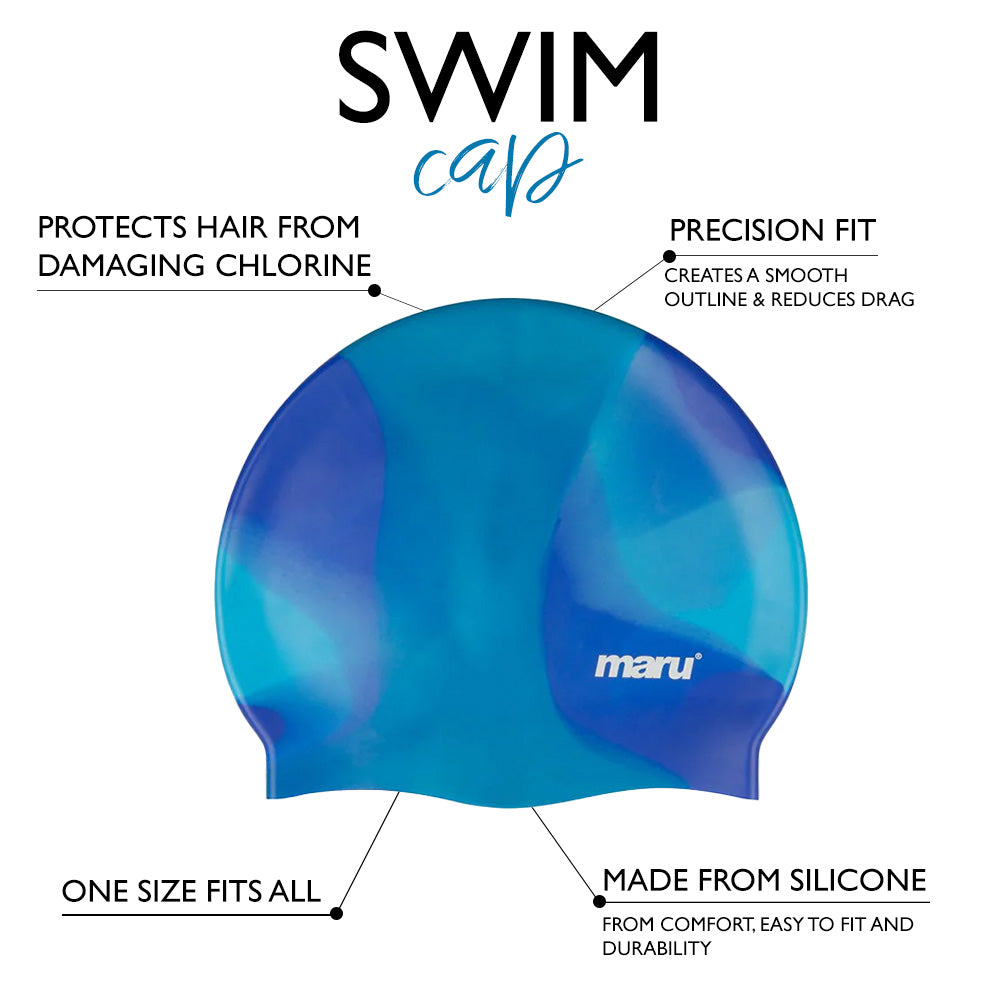 SWIM
cap

PROTECTS HAIR FROM DAMAGING CHLORINE

PRECISION FIT
CREATES A SMOOTH OUTLINE & REDUCES DRAG

maru®

ONE SIZE FITS ALL

MADE FROM SILICONE
FROM COMFORT, EASY TO FIT AND DURABILITY