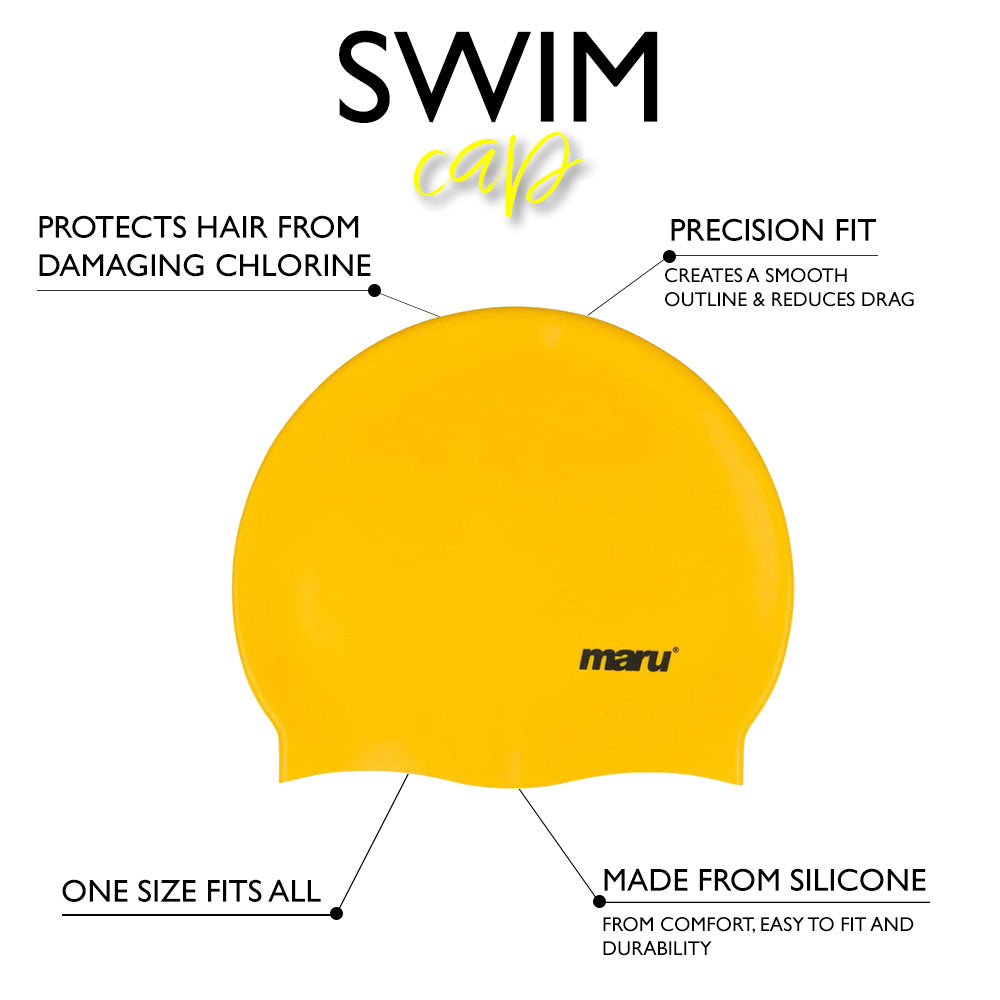 SWIM
cap

PROTECTS HAIR FROM DAMAGING CHLORINE

PRECISION FIT

CREATES A SMOOTH OUTLINE & REDUCES DRAG

maru®

ONE SIZE FITS ALL

MADE FROM SILICONE

FROM COMFORT, EASY TO FIT AND DURABILITY