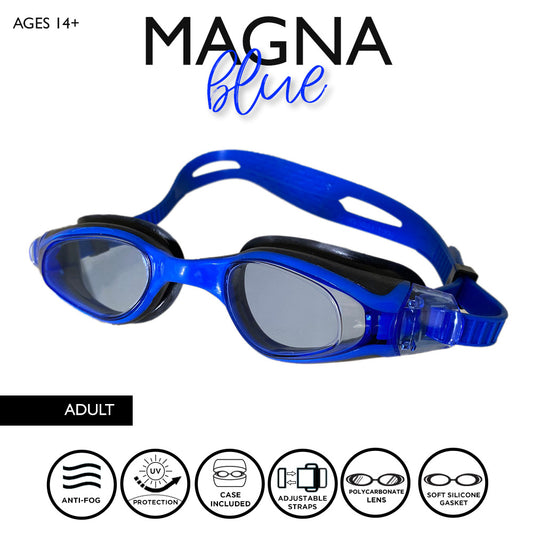 AGES 14+

MAGNA
blue

ADULT

ANTI-FOG

UV
PROTECTION

CASE INCLUDED

ADJUSTABLE STRAPS

POLYCARBONATE LENS

SOFT SILICONE GASKET