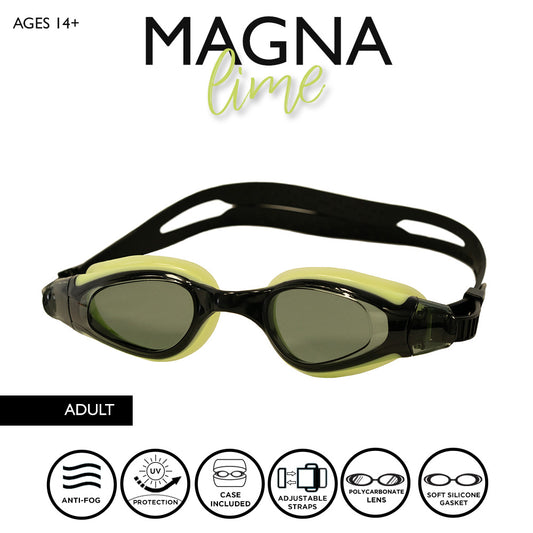 AGES 14+

MAGNA
lime

ADULT

ANTI-FOG

UV
PROTECTION

CASE INCLUDED

ADJUSTABLE STRAPS

POLYCARBONATE LENS

SOFT SILICONE GASKET