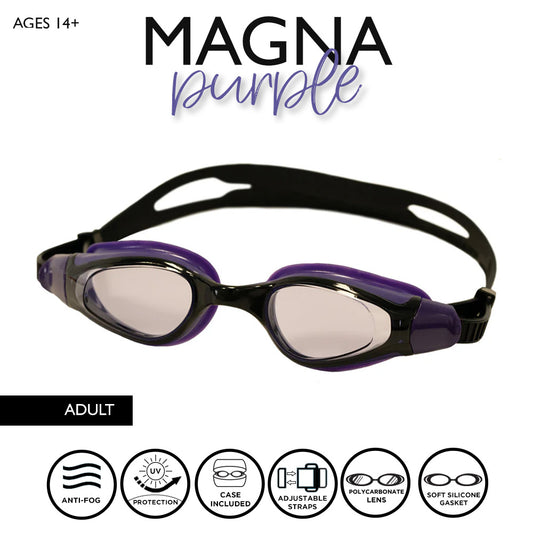 AGES 14+

MAGNA
purple

ADULT

ANTI-FOG

UV
PROTECTION

CASE INCLUDED

ADJUSTABLE STRAPS

POLYCARBONATE LENS

SOFT SILICONE GASKET