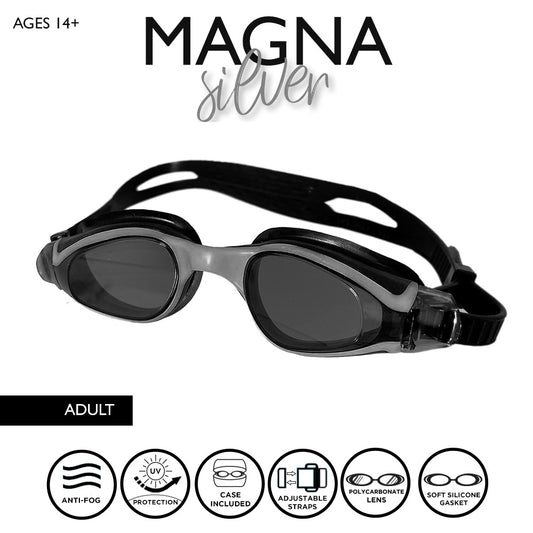 AGES 14+

MAGNA
silver

ADULT

ANTI-FOG

UV
PROTECTION

CASE INCLUDED

ADJUSTABLE STRAPS

POLYCARBONATE LENS

SOFT SILICONE GASKET