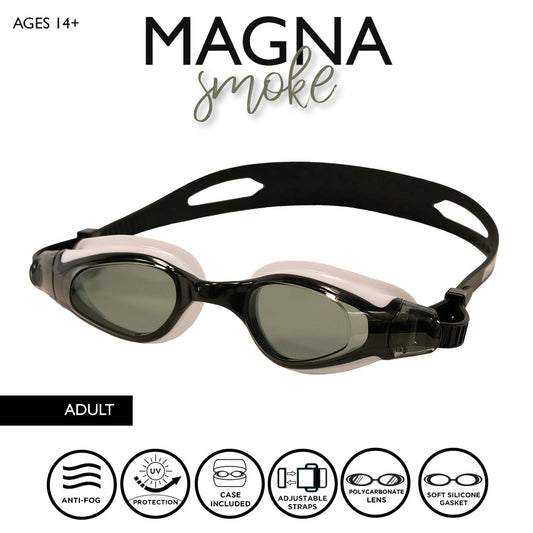 AGES 14+

MAGNA
smoke

ADULT

ANTI-FOG

UV
PROTECTION

CASE INCLUDED

ADJUSTABLE STRAPS

POLYCARBONATE LENS

SOFT SILICONE GASKET