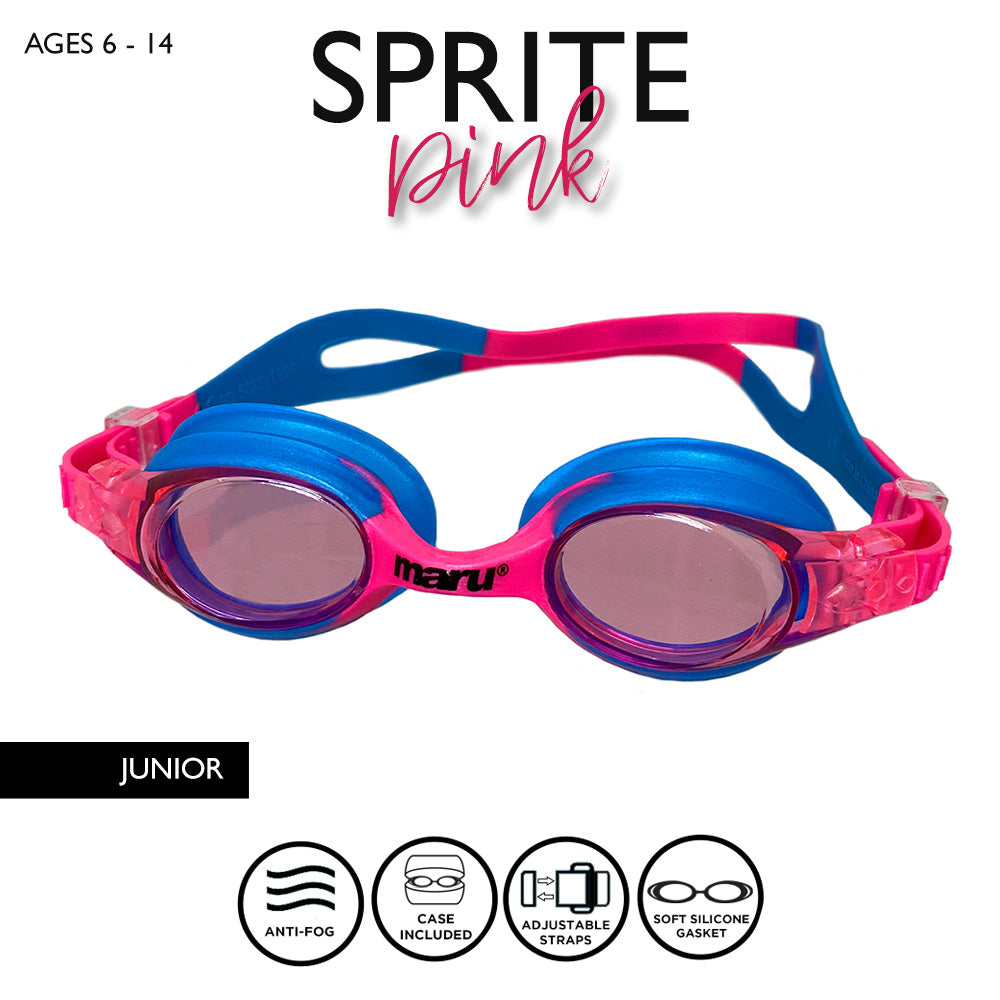 AGES 6 - 14

SPRITE
pink

maru®

JUNIOR

ANTI-FOG

CASE INCLUDED

ADJUSTABLE STRAPS

SOFT SILICONE GASKET