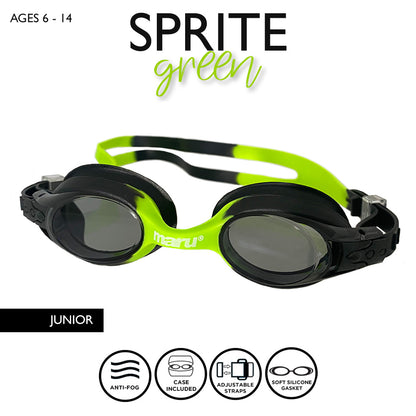 AGES 6 - 14

SPRITE
green

maru®

JUNIOR

ANTI-FOG

CASE INCLUDED

ADJUSTABLE STRAPS

SOFT SILICONE GASKET