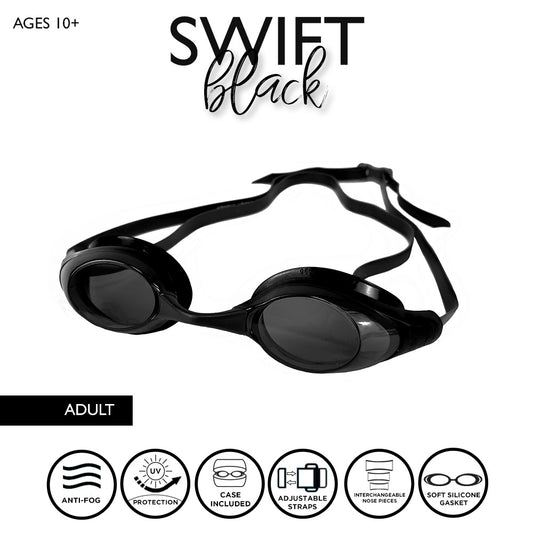 AGES 10+

SWIFT
black

ADULT

ANTI-FOG

UV
PROTECTION

CASE INCLUDED

ADJUSTABLE STRAPS

INTERCHANGEABLE NOSE PIECES

SOFT SILICONE GASKET