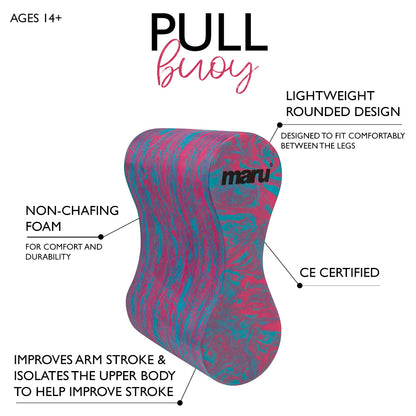 AGES 14+

PULL
buoy

LIGHTWEIGHT ROUNDED DESIGN

DESIGNED TO FIT COMFORTABLY BETWEEN THE LEGS

maru

NON-CHAFING FOAM

FOR COMFORT AND DURABILITY

CE CERTIFIED

IMPROVES ARM STROKE & ISOLATES THE UPPER BODY TO HELP IMPROVE STROKE