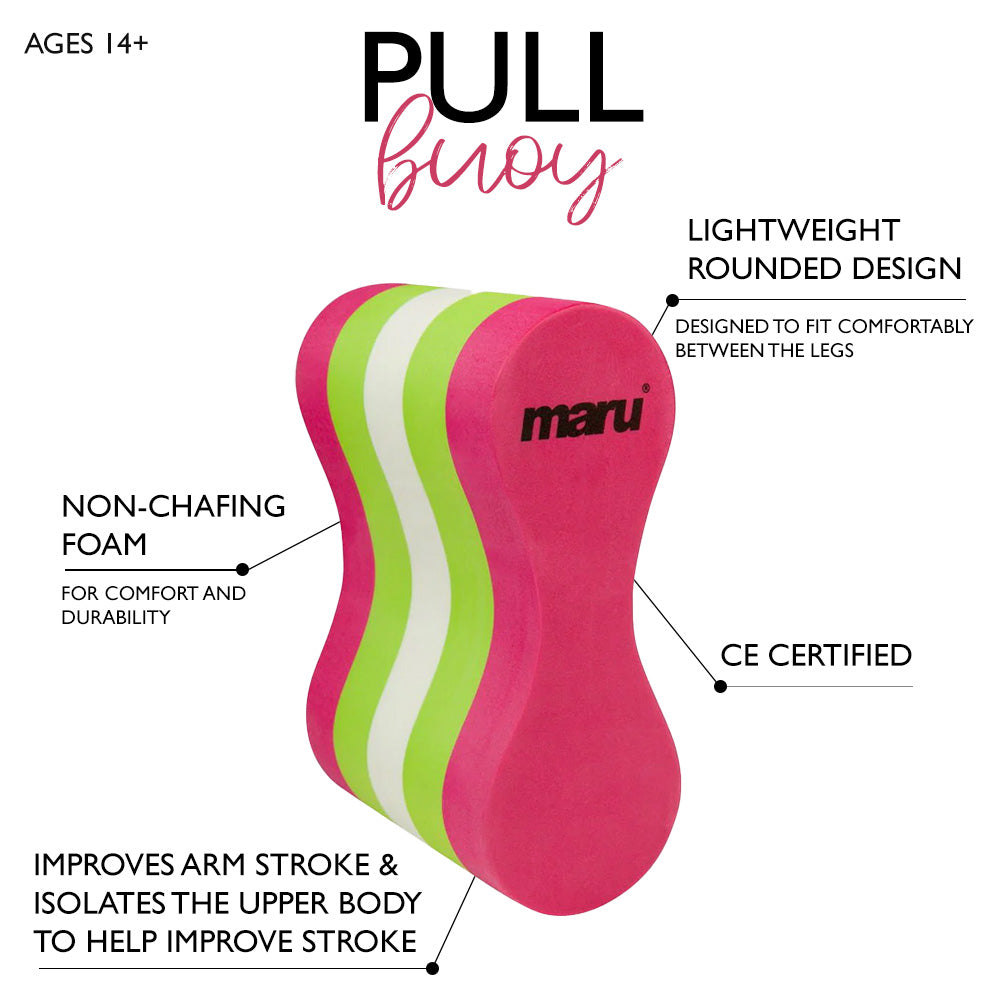 AGES 14+

PULL
buoy

LIGHTWEIGHT ROUNDED DESIGN

DESIGNED TO FIT COMFORTABLY BETWEEN THE LEGS

maru®

NON-CHAFING FOAM

FOR COMFORT AND DURABILITY

CE CERTIFIED

IMPROVES ARM STROKE & ISOLATES THE UPPER BODY TO HELP IMPROVE STROKE