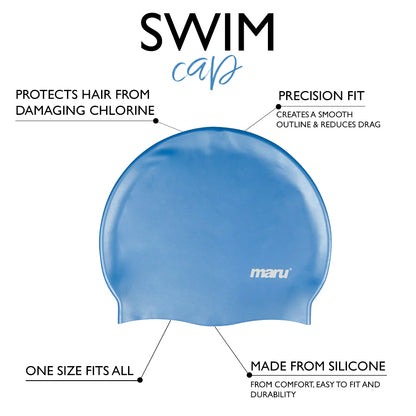 SWIM
cap

PROTECTS HAIR FROM DAMAGING CHLORINE

PRECISION FIT
CREATES A SMOOTH OUTLINE & REDUCES DRAG

maru

ONE SIZE FITS ALL

MADE FROM SILICONE
FROM COMFORT, EASY TO FIT AND DURABILITY