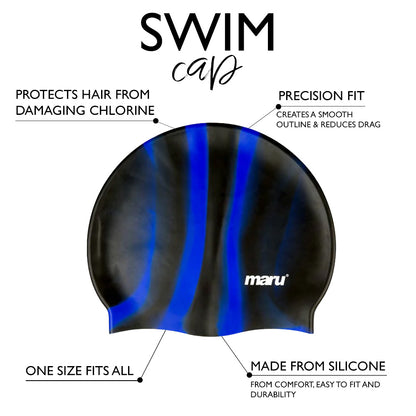 SWIM
cap

PROTECTS HAIR FROM DAMAGING CHLORINE

PRECISION FIT

CREATES A SMOOTH OUTLINE & REDUCES DRAG

maru

ONE SIZE FITS ALL

MADE FROM SILICONE

FROM COMFORT, EASY TO FIT AND DURABILITY