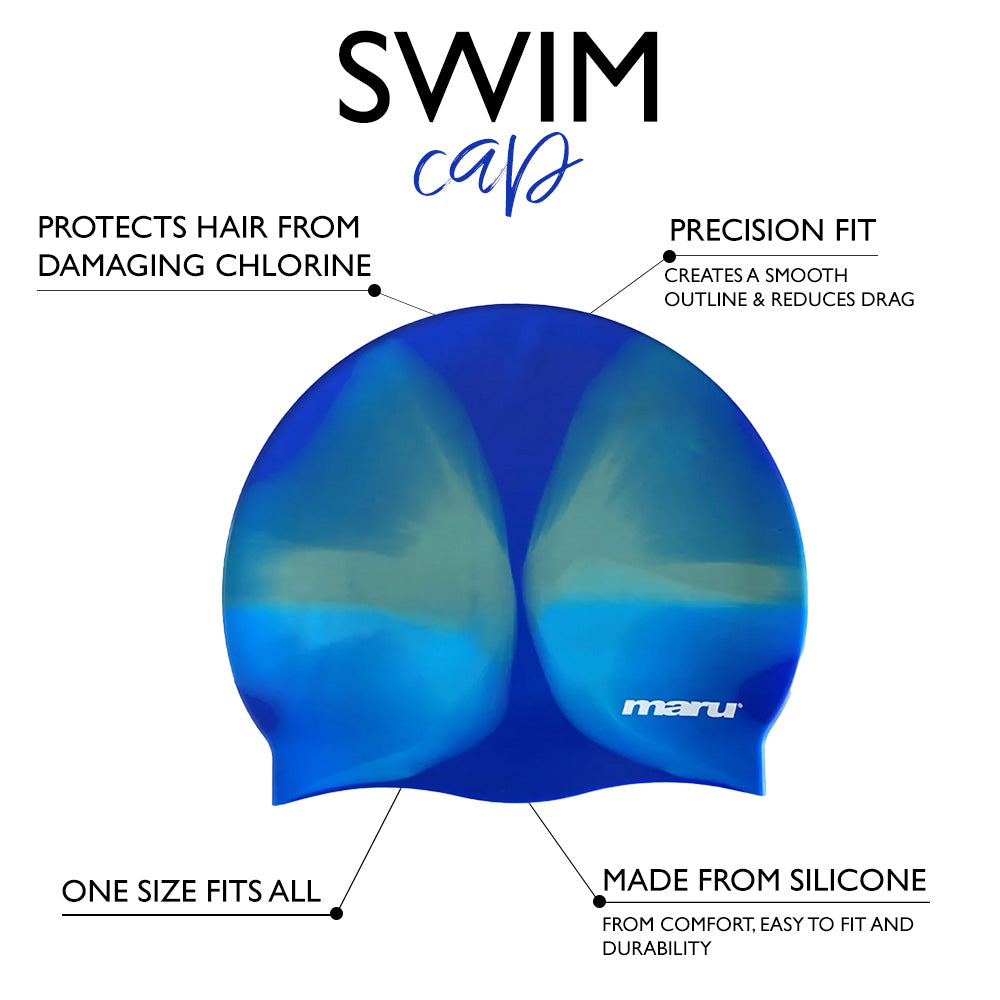 SWIM
cap

PROTECTS HAIR FROM DAMAGING CHLORINE

PRECISION FIT

CREATES A SMOOTH OUTLINE & REDUCES DRAG

maru

ONE SIZE FITS ALL

MADE FROM SILICONE

FROM COMFORT, EASY TO FIT AND DURABILITY