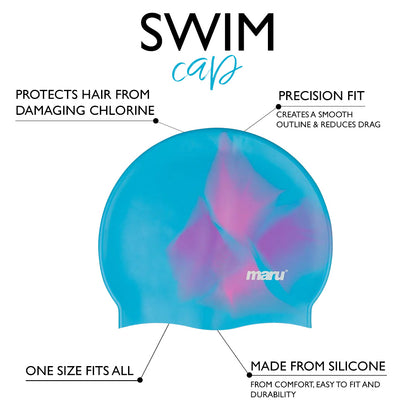 SWIM
cap

PROTECTS HAIR FROM DAMAGING CHLORINE

PRECISION FIT

CREATES A SMOOTH OUTLINE & REDUCES DRAG

maru

ONE SIZE FITS ALL

MADE FROM SILICONE

FROM COMFORT, EASY TO FIT AND DURABILITY