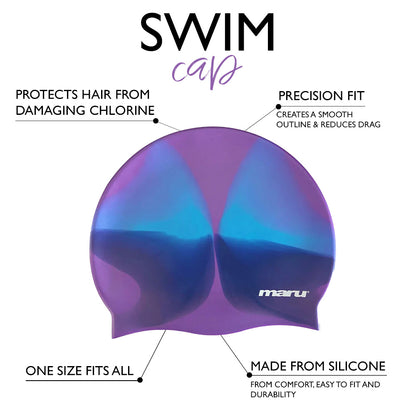 SWIM
cap

PROTECTS HAIR FROM DAMAGING CHLORINE

PRECISION FIT
CREATES A SMOOTH OUTLINE & REDUCES DRAG

maru

ONE SIZE FITS ALL

MADE FROM SILICONE
FROM COMFORT, EASY TO FIT AND DURABILITY