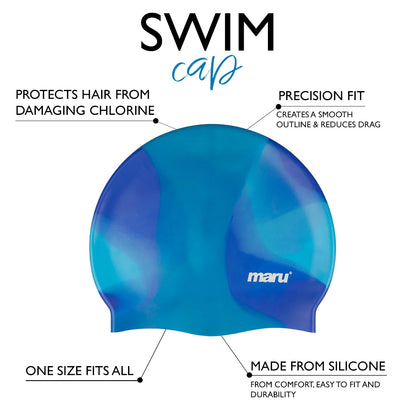 SWIM
cap

PROTECTS HAIR FROM DAMAGING CHLORINE

PRECISION FIT

CREATES A SMOOTH OUTLINE & REDUCES DRAG

maru

ONE SIZE FITS ALL

MADE FROM SILICONE

FROM COMFORT, EASY TO FIT AND DURABILITY