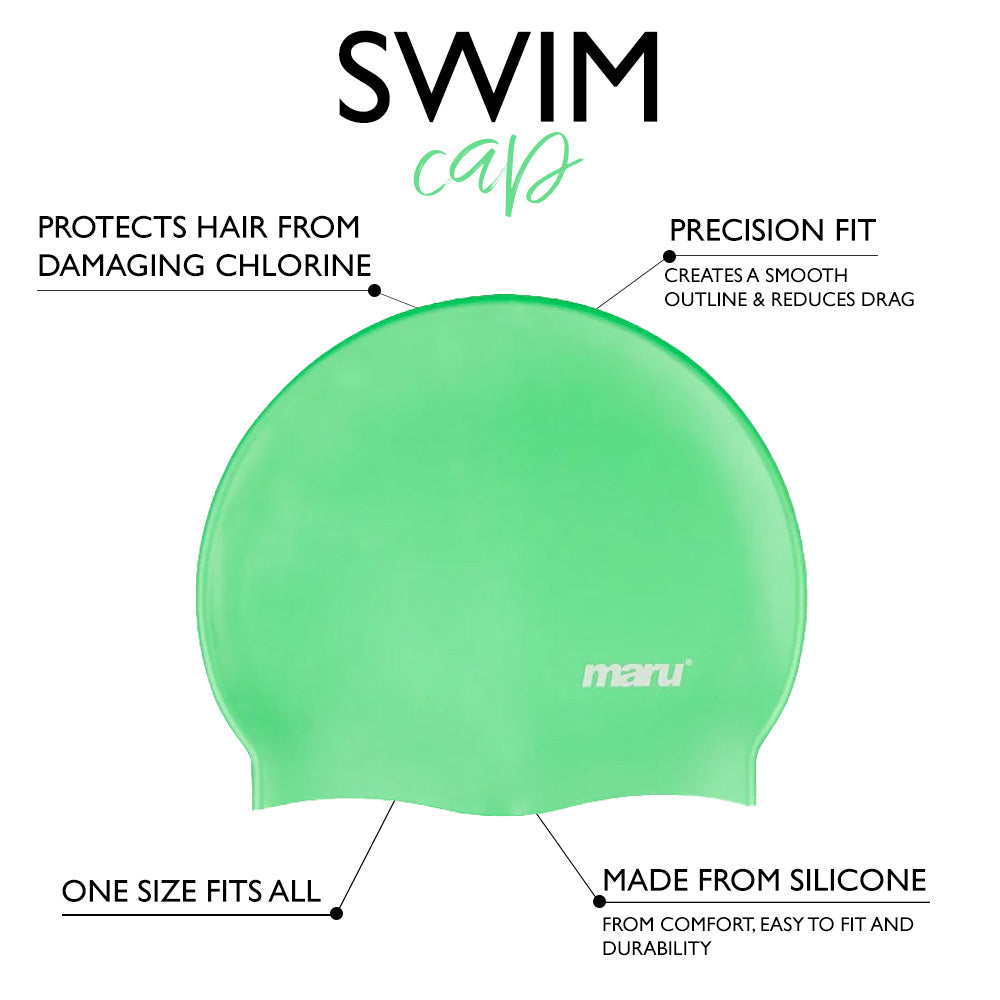 SWIM
cap

PROTECTS HAIR FROM DAMAGING CHLORINE

PRECISION FIT

CREATES A SMOOTH OUTLINE & REDUCES DRAG

maru®

ONE SIZE FITS ALL

MADE FROM SILICONE

FROM COMFORT, EASY TO FIT AND DURABILITY