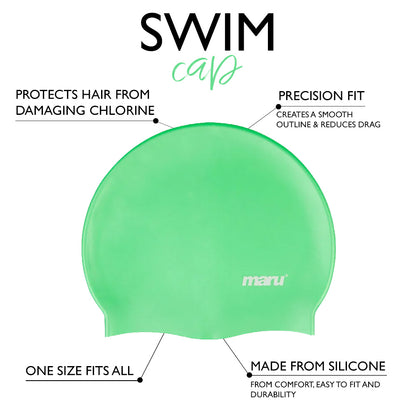 SWIM
cap

PROTECTS HAIR FROM DAMAGING CHLORINE

PRECISION FIT

CREATES A SMOOTH OUTLINE & REDUCES DRAG

maru

ONE SIZE FITS ALL

MADE FROM SILICONE

FROM COMFORT, EASY TO FIT AND DURABILITY