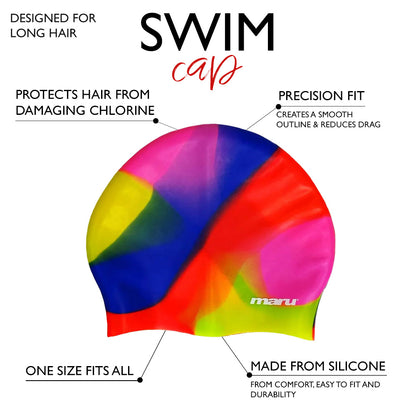 DESIGNED FOR LONG HAIR

SWIM
cap

PROTECTS HAIR FROM DAMAGING CHLORINE

PRECISION FIT
CREATES A SMOOTH OUTLINE & REDUCES DRAG

maru

ONE SIZE FITS ALL

MADE FROM SILICONE
FROM COMFORT, EASY TO FIT AND DURABILITY