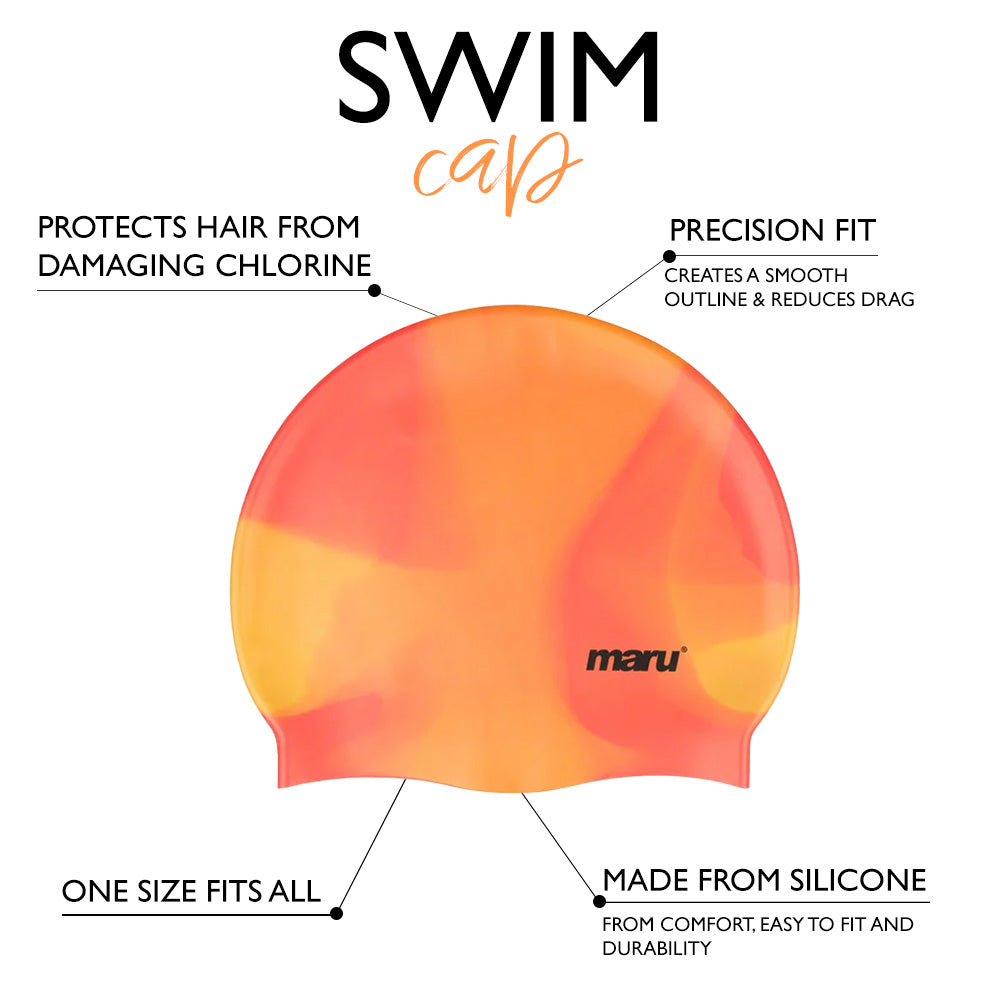 SWIM
cap

PROTECTS HAIR FROM DAMAGING CHLORINE

PRECISION FIT

CREATES A SMOOTH OUTLINE & REDUCES DRAG

maru®

ONE SIZE FITS ALL

MADE FROM SILICONE

FROM COMFORT, EASY TO FIT AND DURABILITY