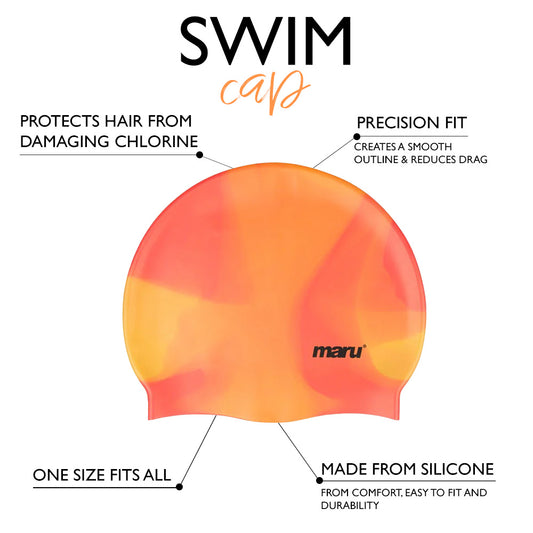 SWIM
cap

PROTECTS HAIR FROM DAMAGING CHLORINE

PRECISION FIT

CREATES A SMOOTH OUTLINE & REDUCES DRAG

maru®

ONE SIZE FITS ALL

MADE FROM SILICONE

FROM COMFORT, EASY TO FIT AND DURABILITY