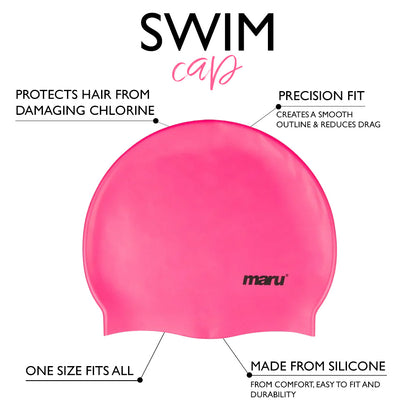 SWIM
cap

PROTECTS HAIR FROM DAMAGING CHLORINE

PRECISION FIT
CREATES A SMOOTH OUTLINE & REDUCES DRAG

maru

ONE SIZE FITS ALL

MADE FROM SILICONE
FROM COMFORT, EASY TO FIT AND DURABILITY