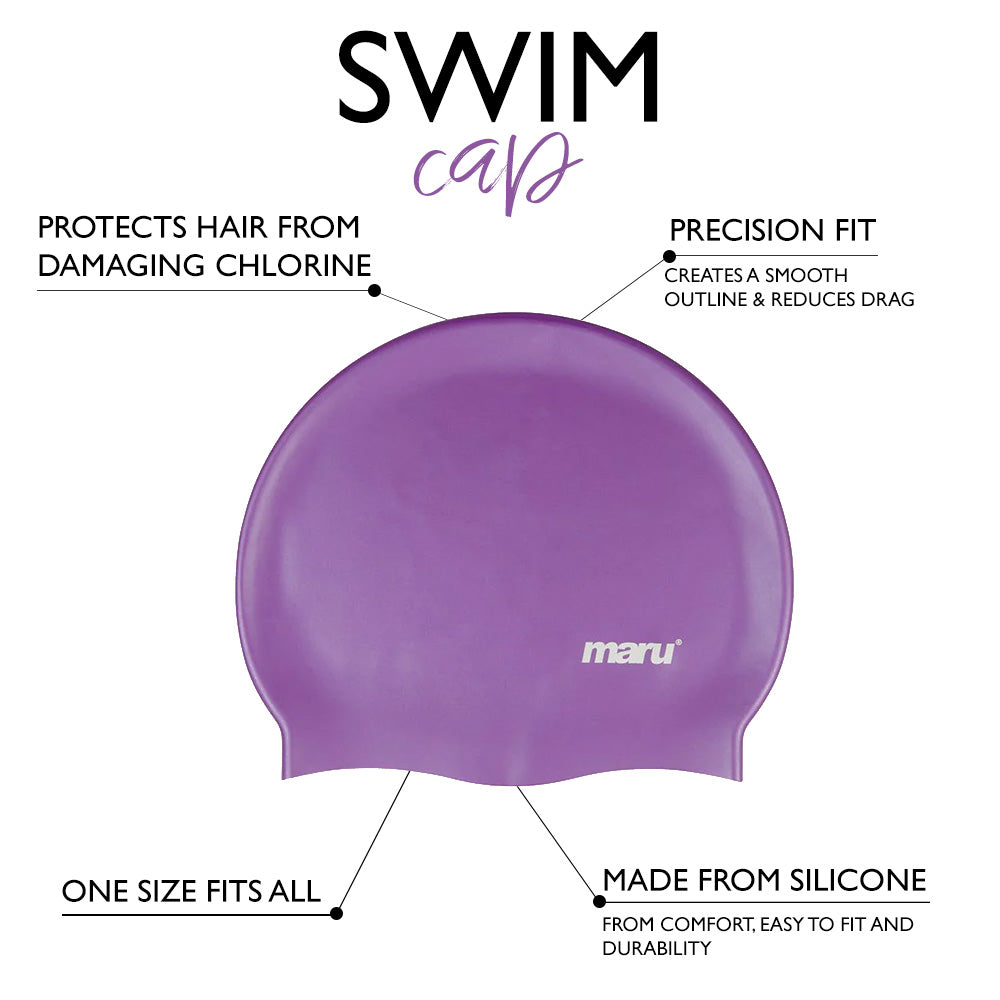 SWIM
cap

PROTECTS HAIR FROM DAMAGING CHLORINE

PRECISION FIT

CREATES A SMOOTH OUTLINE & REDUCES DRAG

maru®

ONE SIZE FITS ALL

MADE FROM SILICONE

FROM COMFORT, EASY TO FIT AND DURABILITY