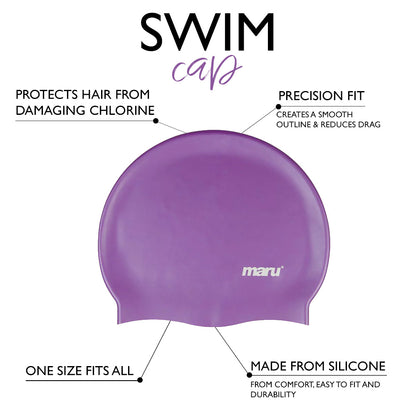 SWIM
cap

PROTECTS HAIR FROM DAMAGING CHLORINE

PRECISION FIT

CREATES A SMOOTH OUTLINE & REDUCES DRAG

maru

ONE SIZE FITS ALL

MADE FROM SILICONE

FROM COMFORT, EASY TO FIT AND DURABILITY