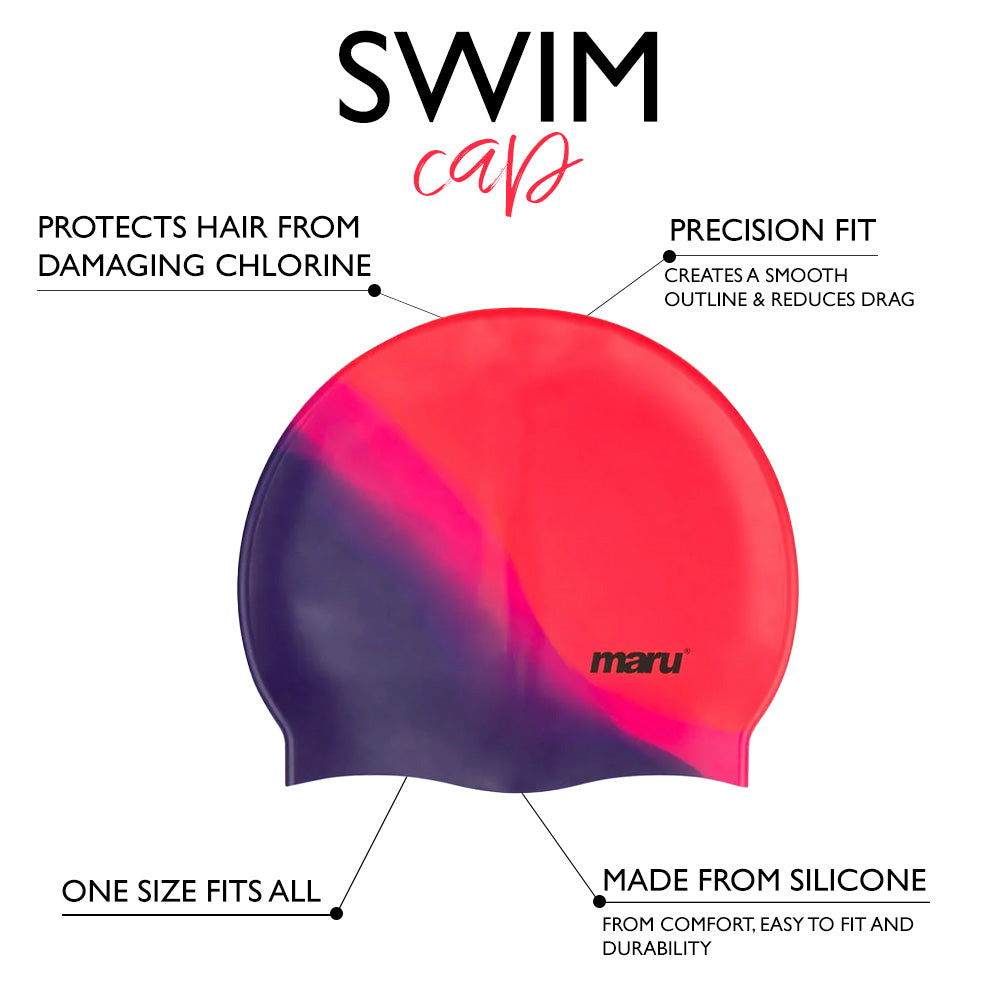 SWIM
cap

PROTECTS HAIR FROM DAMAGING CHLORINE

PRECISION FIT

CREATES A SMOOTH OUTLINE & REDUCES DRAG

maru®

ONE SIZE FITS ALL

MADE FROM SILICONE

FROM COMFORT, EASY TO FIT AND DURABILITY