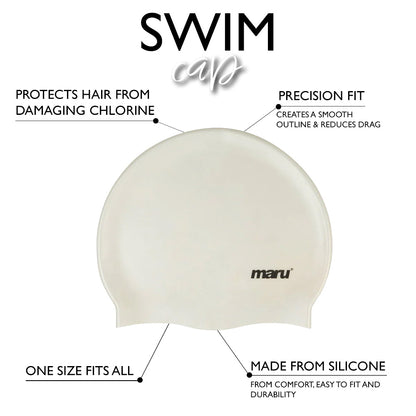 SWIM
cap

PROTECTS HAIR FROM DAMAGING CHLORINE

PRECISION FIT

CREATES A SMOOTH OUTLINE & REDUCES DRAG

maru

ONE SIZE FITS ALL

MADE FROM SILICONE

FROM COMFORT, EASY TO FIT AND DURABILITY