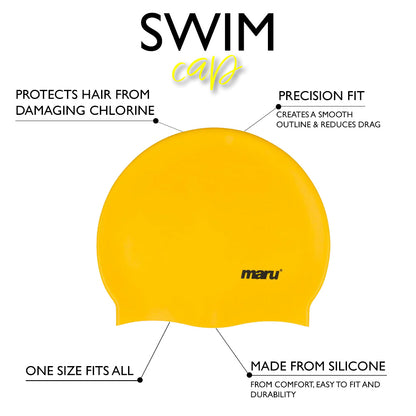 SWIM
cap

PROTECTS HAIR FROM DAMAGING CHLORINE

PRECISION FIT
CREATES A SMOOTH OUTLINE & REDUCES DRAG

maru

ONE SIZE FITS ALL

MADE FROM SILICONE
FROM COMFORT, EASY TO FIT AND DURABILITY