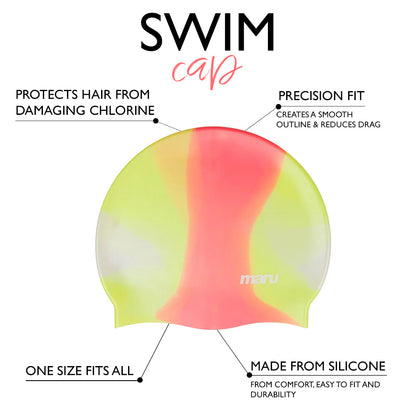 SWIM
cap

PROTECTS HAIR FROM DAMAGING CHLORINE

PRECISION FIT

CREATES A SMOOTH OUTLINE & REDUCES DRAG

maru

ONE SIZE FITS ALL

MADE FROM SILICONE

FROM COMFORT, EASY TO FIT AND DURABILITY