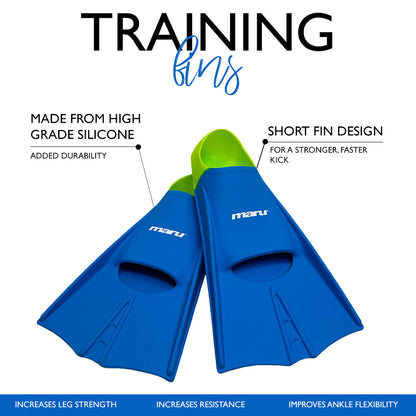 TRAINING
fins

MADE FROM HIGH GRADE SILICONE

ADDED DURABILITY

SHORT FIN DESIGN

FOR A STRONGER, FASTER KICK

maru

maru

INCREASES LEG STRENGTH
INCREASES RESISTANCE
IMPROVES ANKLE FLEXIBILITY