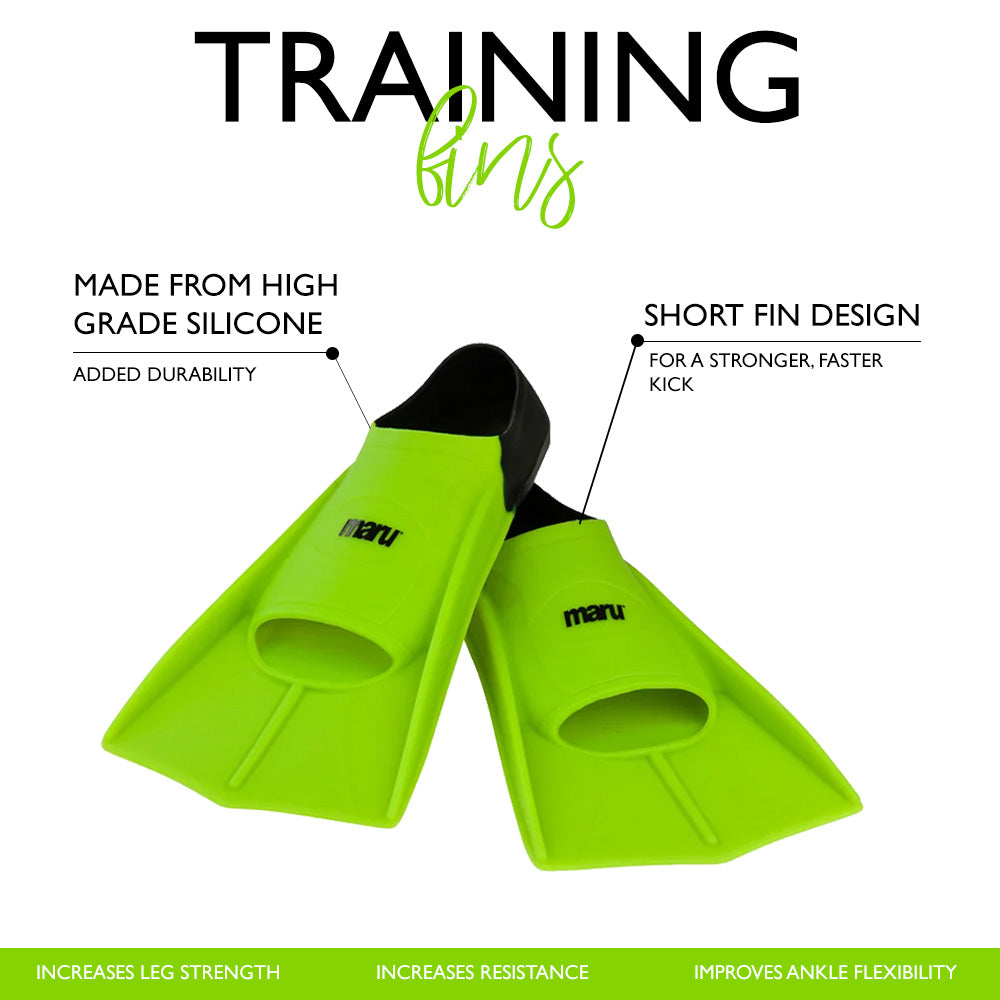 TRAINING
fins

MADE FROM HIGH GRADE SILICONE

ADDED DURABILITY

SHORT FIN DESIGN

FOR A STRONGER, FASTER KICK

maru

maru

INCREASES LEG STRENGTH

INCREASES RESISTANCE

IMPROVES ANKLE FLEXIBILITY