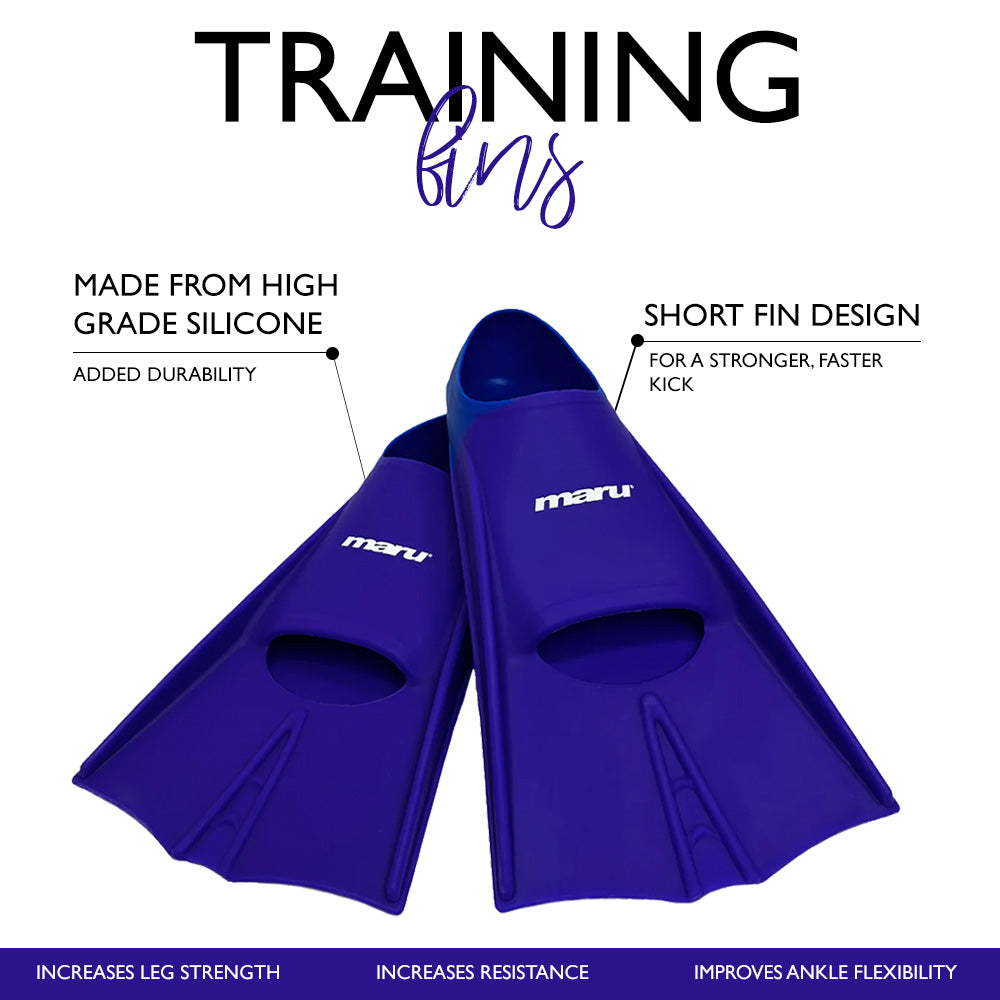 TRAINING
fins

MADE FROM HIGH GRADE SILICONE

ADDED DURABILITY

SHORT FIN DESIGN

FOR A STRONGER, FASTER KICK

maru

maru

INCREASES LEG STRENGTH

INCREASES RESISTANCE

IMPROVES ANKLE FLEXIBILITY