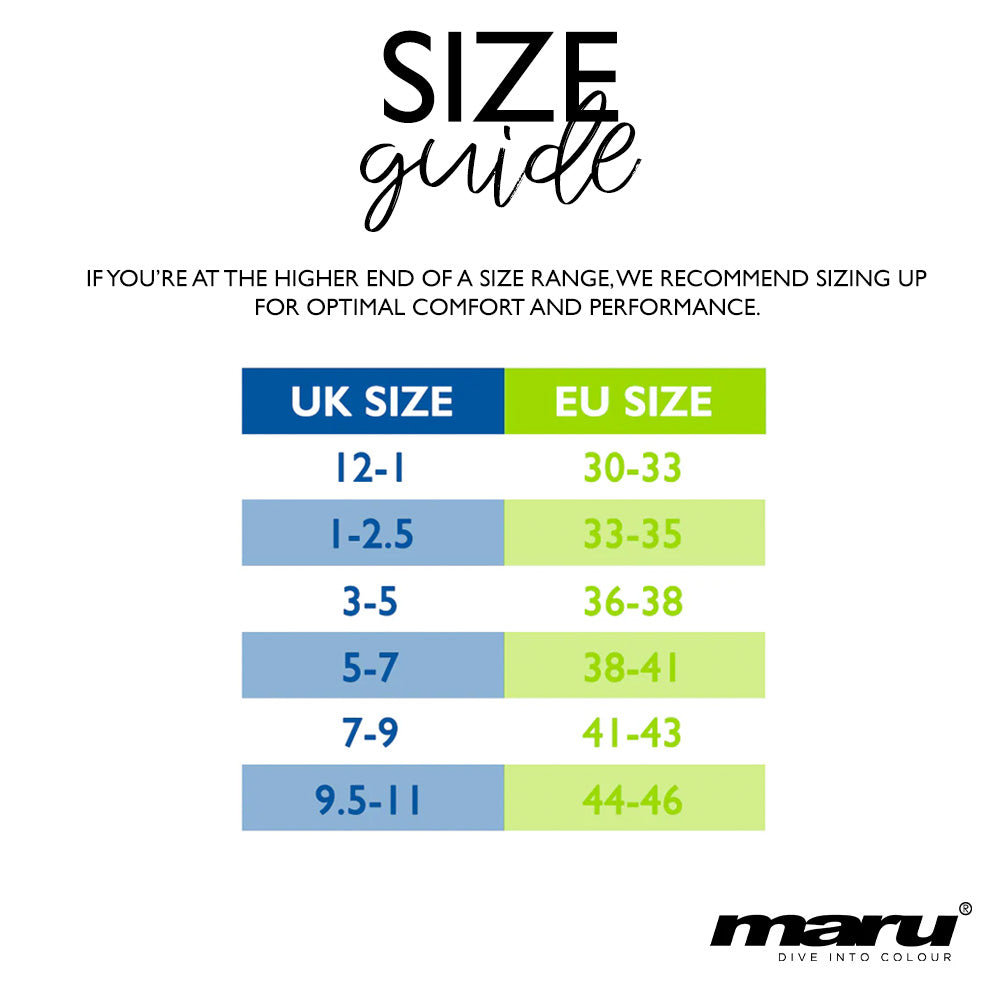 SIZE
guide

IF YOU'RE AT THE HIGHER END OF A SIZE RANGE, WE RECOMMEND SIZING UP FOR OPTIMAL COMFORT AND PERFORMANCE.

| UK SIZE | EU SIZE |
|---|---|
| 12-1 | 30-33 |
| 1-2.5 | 33-35 |
| 3-5 | 36-38 |
| 5-7 | 38-41 |
| 7-9 | 41-43 |
| 9.5-11 | 44-46 |

maru®
DIVE INTO COLOUR